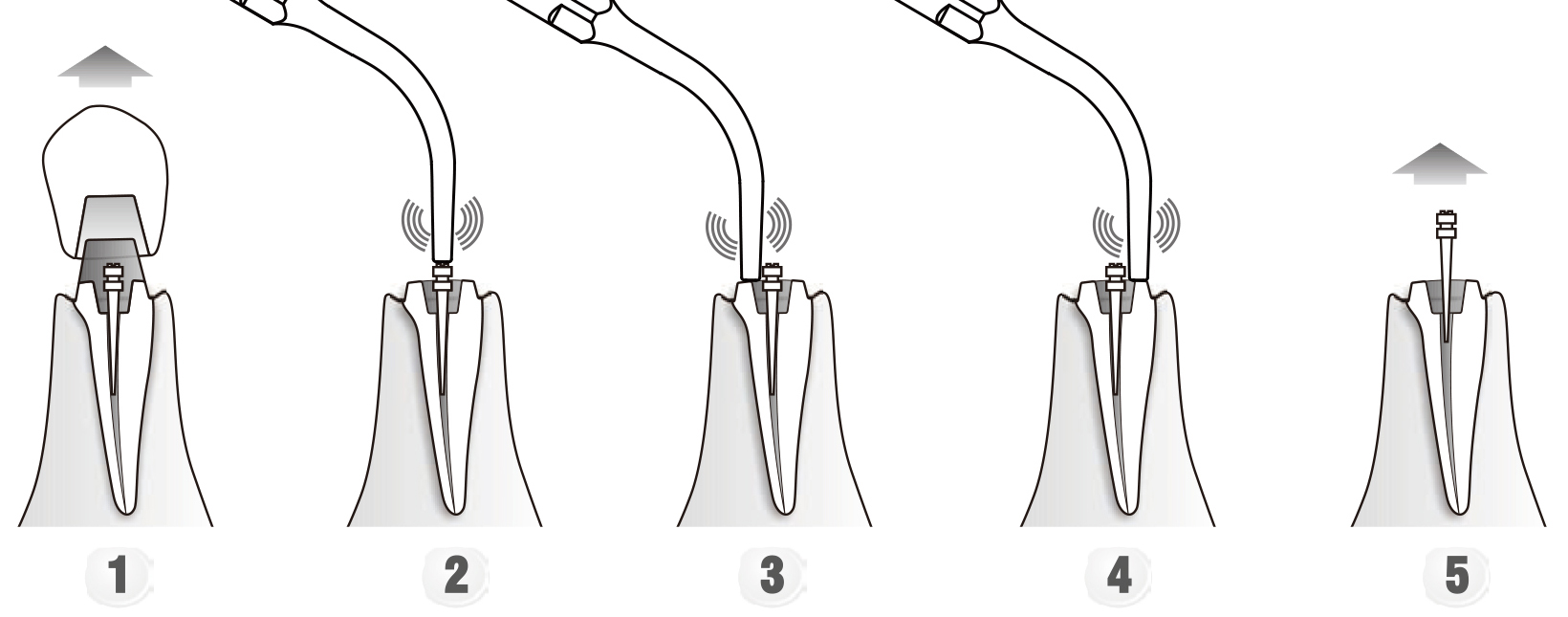 1
2
3
4
5